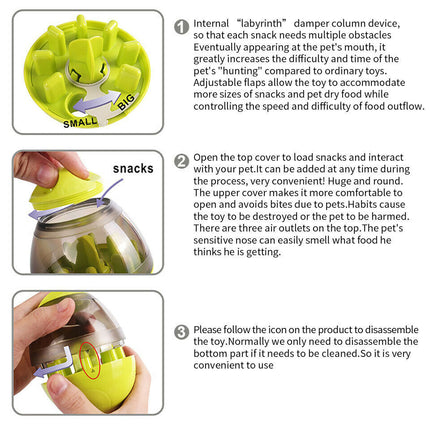 SMALL
BIG

1 Internal “labyrinth” damper column device, so that each snack needs multiple obstacles Eventually appearing at the pet's mouth, it greatly increases the difficulty and time of the pet's "hunting" compared to ordinary toys. Adjustable flaps allow the toy to accommodate more sizes of snacks and pet dry food while controlling the speed and difficulty of food outflow.

snacks

2 Open the top cover to load snacks and interact with your pet.It can be added at any time during the process, very convenient! Huge and round. The upper cover makes it more comfortable to open and avoids bites due to pets.Habits cause the toy to be destroyed or the pet to be harmed. There are three air outlets on the top.The pet's sensitive nose can easily smell what food he thinks he is getting.

3 Please follow the icon on the product to disassemble the toy.Normally we only need to disassemble the bottom part if it needs to be cleaned.So it is very convenient to use